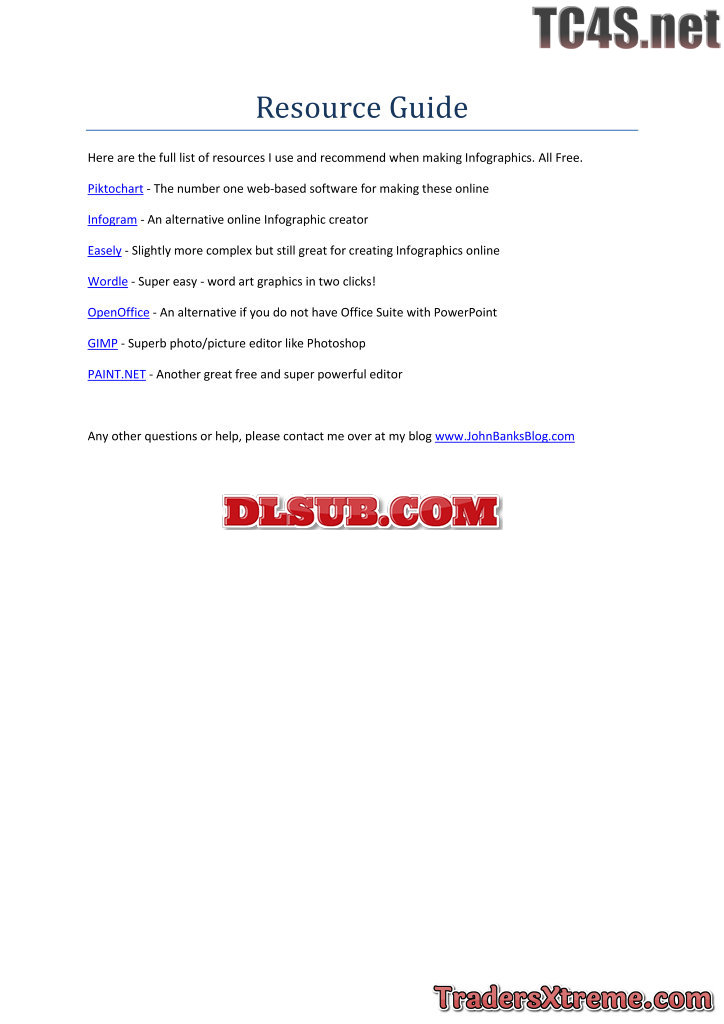 TC4S.net

Resource Guide

Here are the full list of resources I use and recommend when making Infographics. All Free.

Piktochart - The number one web-based software for making these online

Infogram - An alternative online Infographic creator

Easely - Slightly more complex but still great for creating Infographics online

Wordle - Super easy - word art graphics in two clicks!

OpenOffice - An alternative if you do not have Office Suite with PowerPoint

GIMP - Superb photo/picture editor like Photoshop

PAINT.NET - Another great free and super powerful editor

Any other questions or help, please contact me over at my blog www.JohnBanksBlog.com

DLSUB.COM

TradersXtreme.com